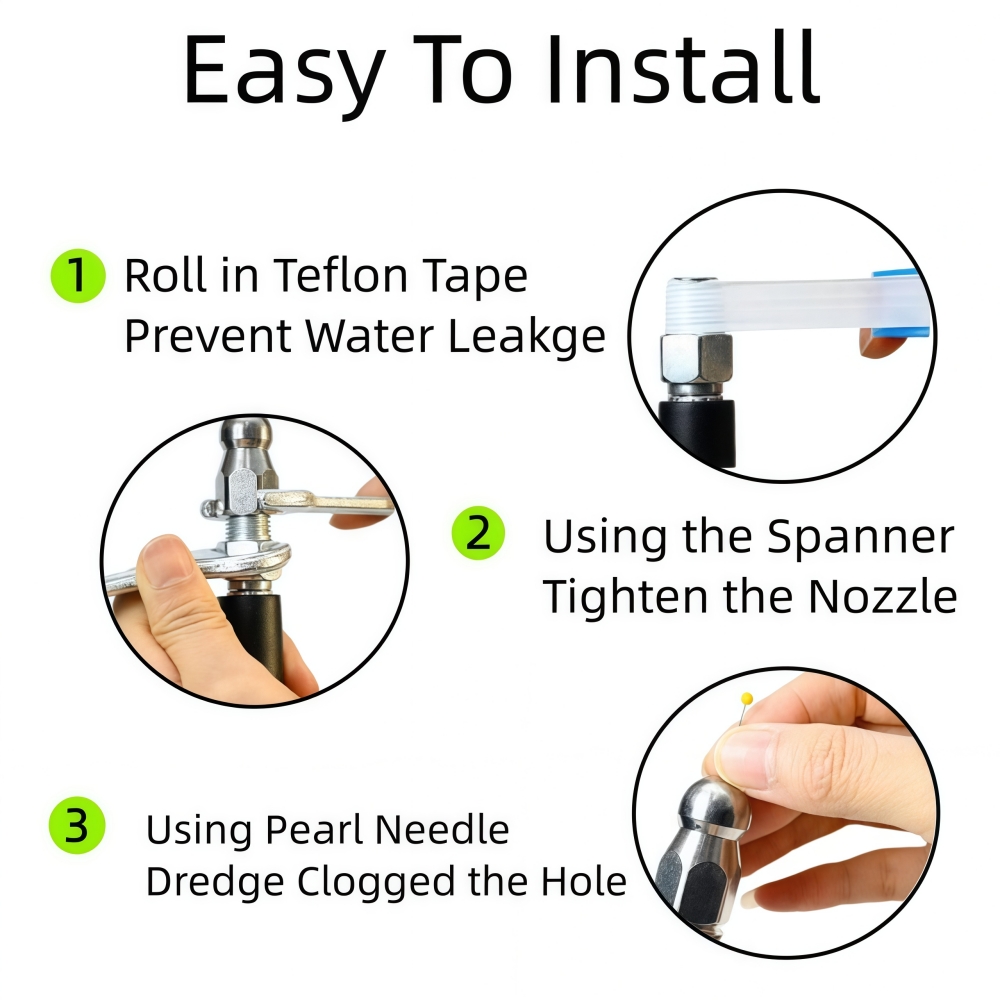 Easy To Install

1 Roll in Teflon Tape Prevent Water Leakge

2 Using the Spanner Tighten the Nozzle

3 Using Pearl Needle Dredge Clogged the Hole